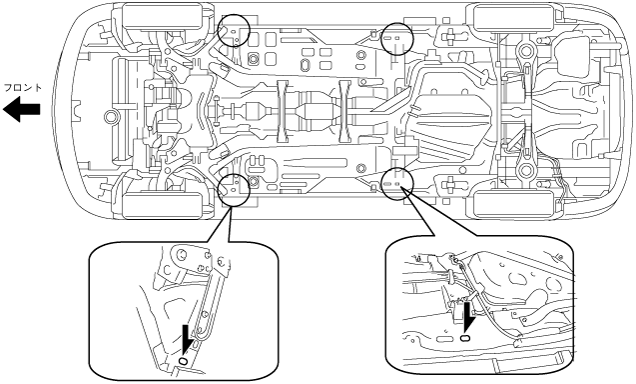 フロント