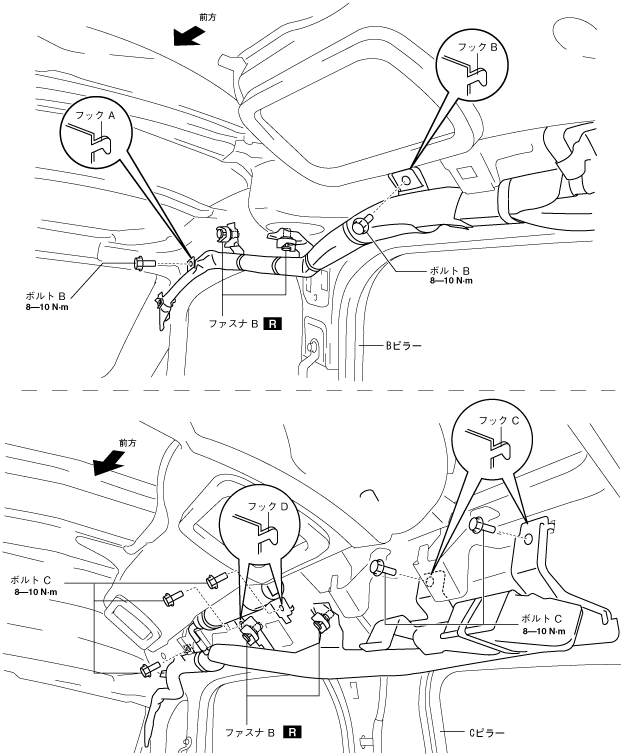 前方

フック B

フック A

ボルト B
8—10 N·m

ボルト B
8—10 N·m

ファスナ B R

Bピラー

前方

フック C

フック D

ボルト C
8—10 N·m

ボルト C
8—10 N·m

ファスナ B R

Cピラー