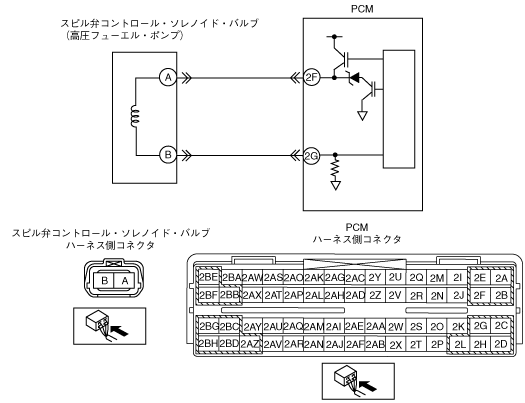 スピル弁コントロール・ソレノイド・バルブ
(高圧フューエル・ポンプ)

PCM

A
B
2F
2G

スピル弁コントロール・ソレノイド・バルブ
ハーネス側コネクタ

B A

PCM
ハーネス側コネクタ

| 2BE | 2BA | 2AW | 2AS | 2AO | 2AK | 2AG | 2AC | 2Y | 2U | 2Q | 2M | 2I | 2E | 2A |
|---|---|---|---|---|---|---|---|---|---|---|---|---|---|---|
| 2BF | 2BB | 2AX | 2AT | 2AP | 2AL | 2AH | 2AD | 2Z | 2V | 2R | 2N | 2J | 2F | 2B |
| 2BG | 2BC | 2AY | 2AU | 2AQ | 2AM | 2AI | 2AE | 2AA | 2W | 2S | 2O | 2K | 2G | 2C |
| 2BH | 2BD | 2AZ | 2AV | 2AR | 2AN | 2AJ | 2AF | 2AB | 2X | 2T | 2P | 2L | 2H | 2D |