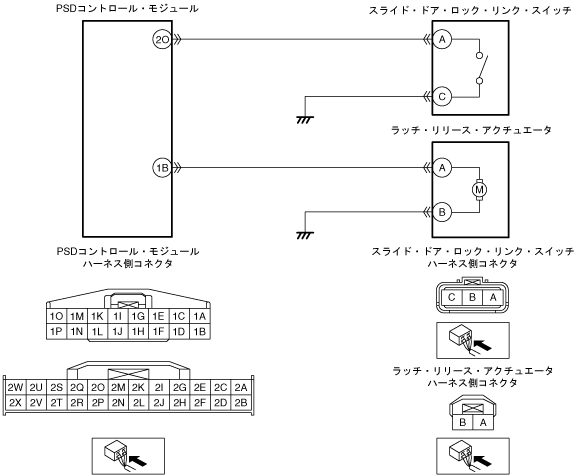 PSDコントロール・モジュール

2O

1B

スライド・ドア・ロック・リンク・スイッチ

A

C

ラッチ・リリース・アクチュエータ

A

M

B

PSDコントロール・モジュール
ハーネス側コネクタ

| 1O | 1M | 1K | 1I | 1G | 1E | 1C | 1A |
|---|---|---|---|---|---|---|---|
| 1P | 1N | 1L | 1J | 1H | 1F | 1D | 1B |

| 2W | 2U | 2S | 2Q | 2O | 2M | 2K | 2I | 2G | 2E | 2C | 2A |
|---|---|---|---|---|---|---|---|---|---|---|---|
| 2X | 2V | 2T | 2R | 2P | 2N | 2L | 2J | 2H | 2F | 2D | 2B |

スライド・ドア・ロック・リンク・スイッチ
ハーネス側コネクタ

| C | B | A |
|---|---|---|

ラッチ・リリース・アクチュエータ
ハーネス側コネクタ

| B | A |
|---|---|