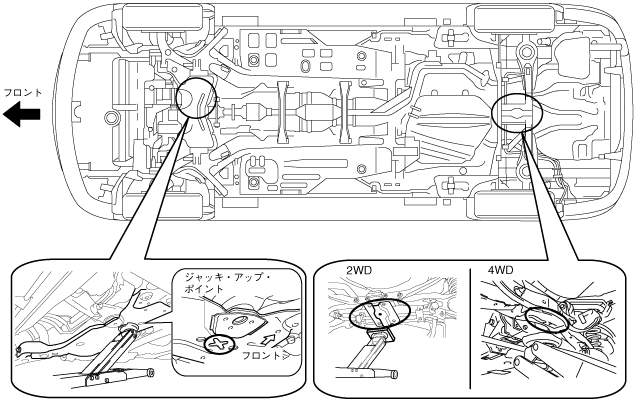 フロント

ジャッキ・アップ・ポイント

フロント

2WD

4WD