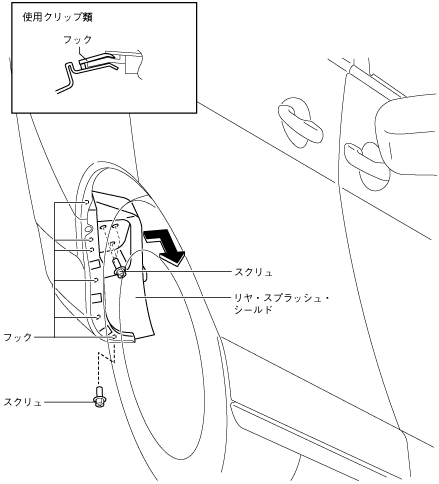 使用クリップ類

フック

スクリュ

リヤ・スプラッシュ・シールド

フック

スクリュ