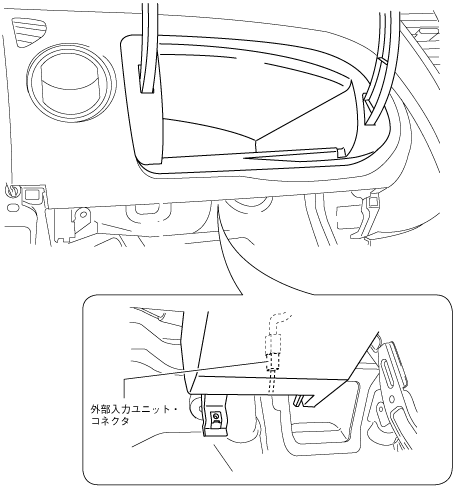 外部入力ユニット・コネクタ