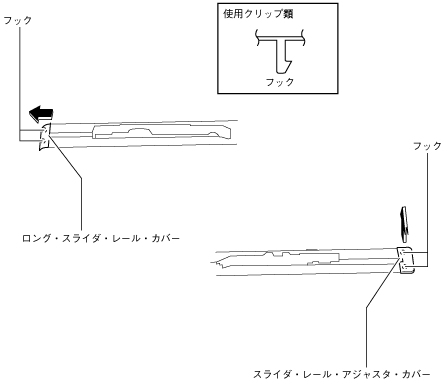 フック

使用クリップ類

フック

フック

ロング・スライダ・レール・カバー

スライダ・レール・アジャスタ・カバー