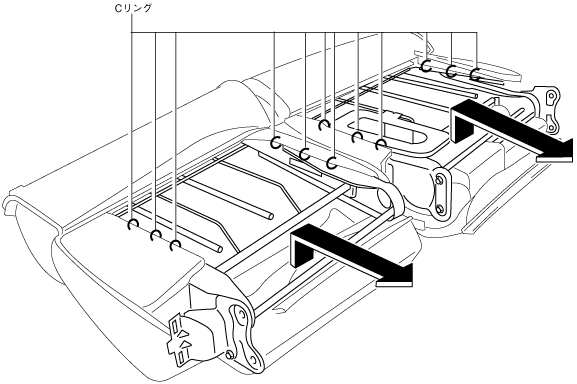 Cリング