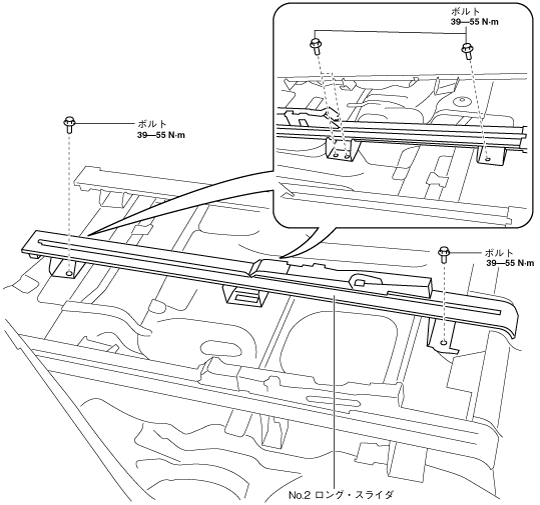 ボルト
39—55 N·m

ボルト
39—55 N·m

ボルト
39—55 N·m

No.2 ロング・スライダ