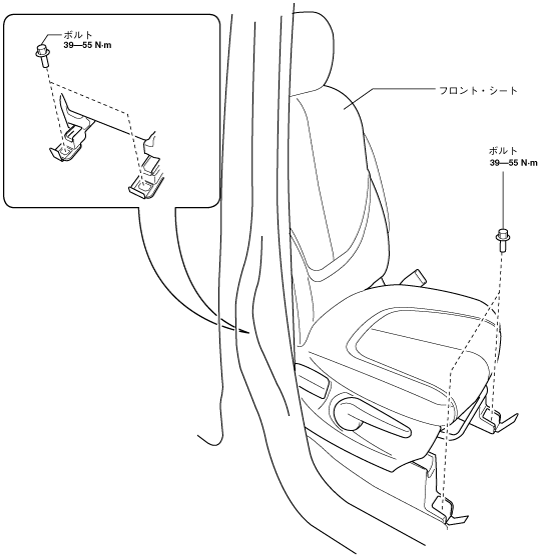 ボルト
39—55 N·m

フロント・シート

ボルト
39—55 N·m