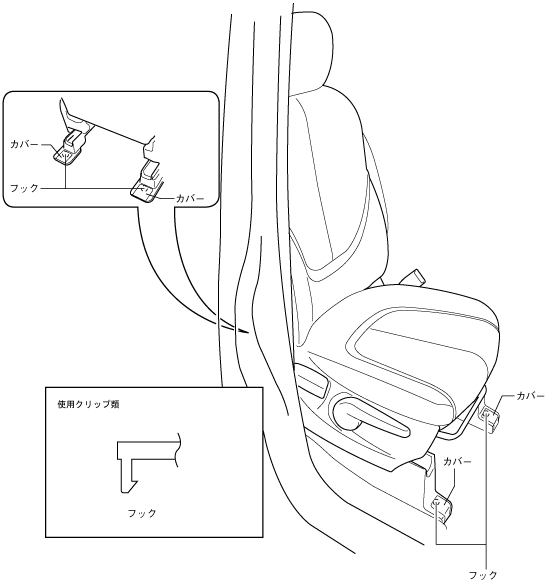 カバー
フック
カバー
使用クリップ類
フック
カバー
カバー
フック