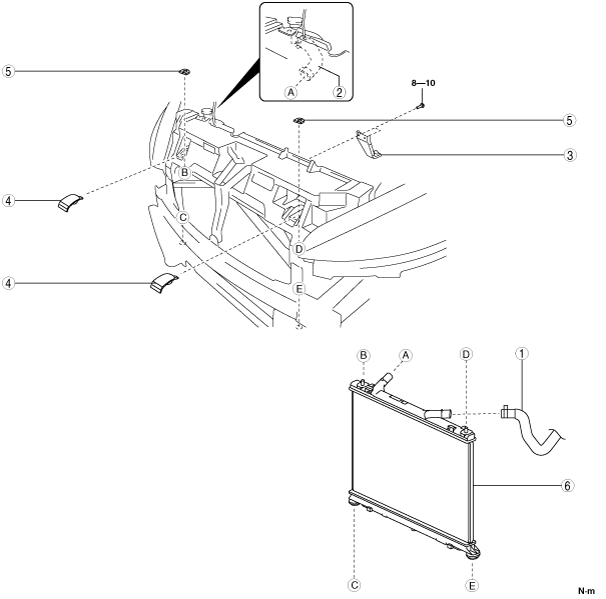 A
2
5
8—10
5
3
B
4
C
D
4
E
B
A
D
1
6
C
E
N·m