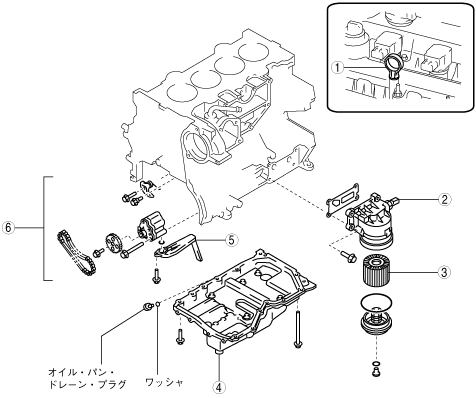 1
2
6
5
3
オイル・パン・ドレーン・プラグ
ワッシャ
4