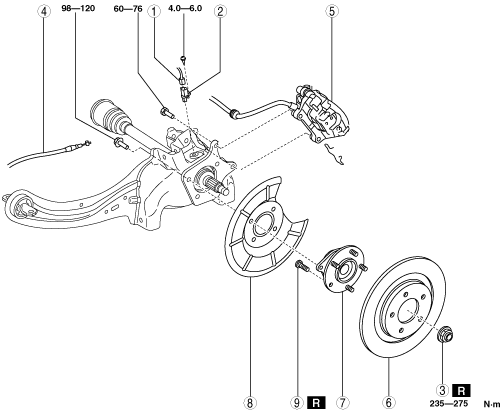 4
98—120
60—76
1
4.0—6.0
2
5

8
9 R
7
6
3 R
235—275
N·m