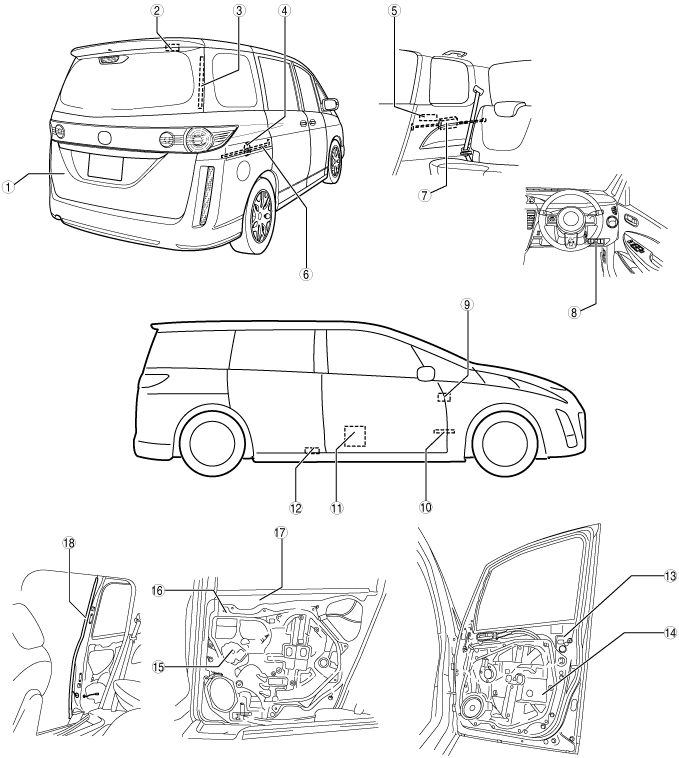 ②
③
④
⑤
①
⑦
⑥
⑧
⑨
⑫
⑪
⑩
⑱
⑰
⑯
⑮
⑬
⑭