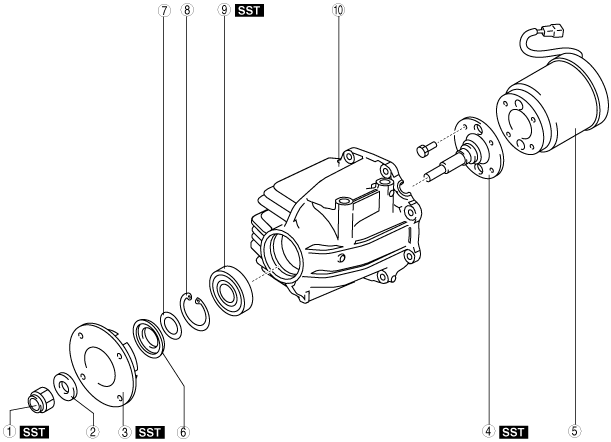 ⑦ ⑧ ⑨ SST ⑩

① SST ② ③ SST ⑥ ④ SST ⑤