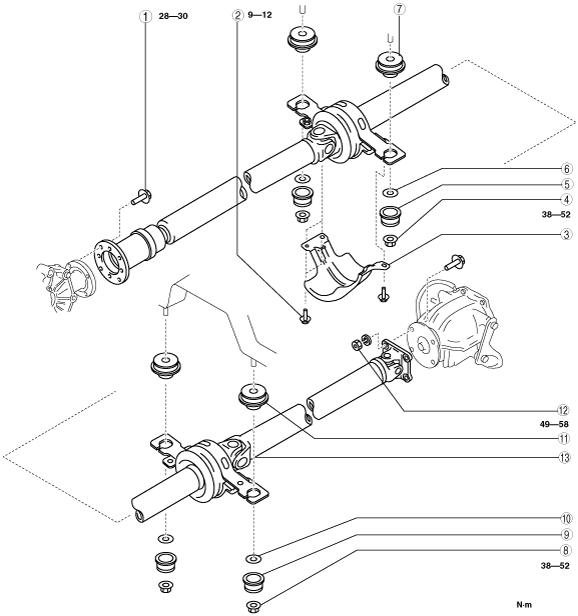 ① 28—30
② 9—12
⑦
⑥
⑤
④
38—52
③
⑫
49—58
⑪
⑬
⑩
⑨
⑧
38—52
N·m