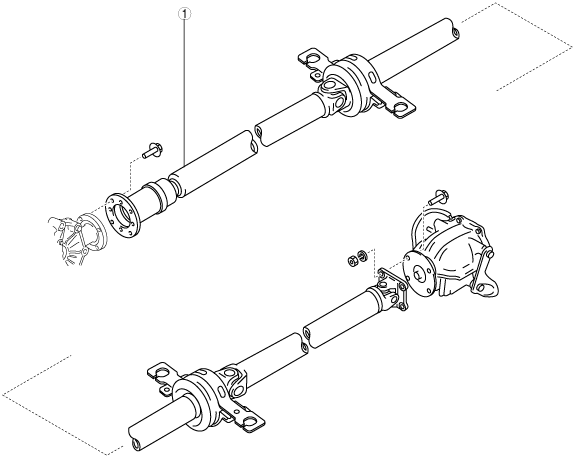 1