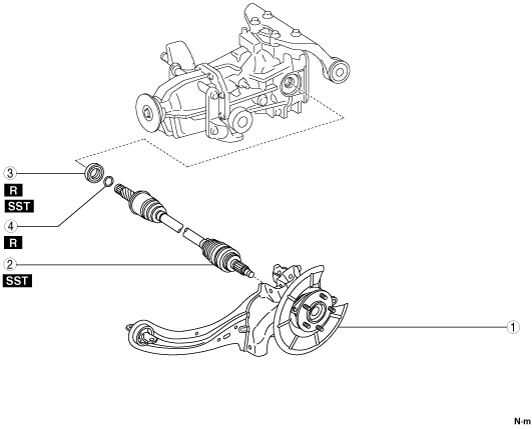 3
R
SST
4
R
2
SST
1
N·m