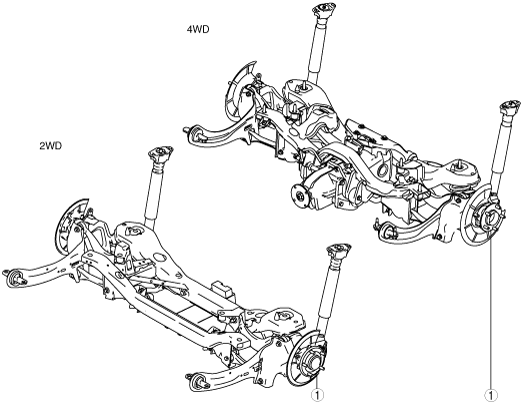 4WD

2WD

1

1