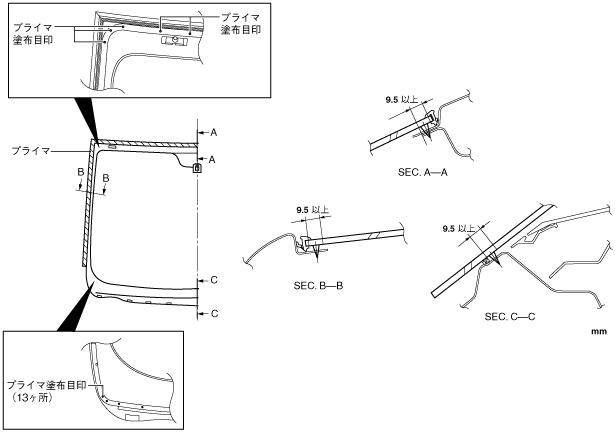 プライマ塗布目印

プライマ塗布目印

プライマ

A

A

B

B

C

C

プライマ塗布目印（13ヶ所）

9.5 以上

SEC. A—A

9.5 以上

SEC. B—B

9.5 以上

SEC. C—C

mm