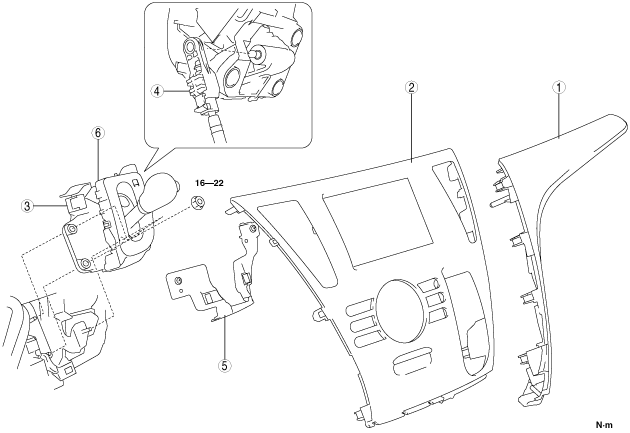 4
2
1
6
16—22
3
5
N·m