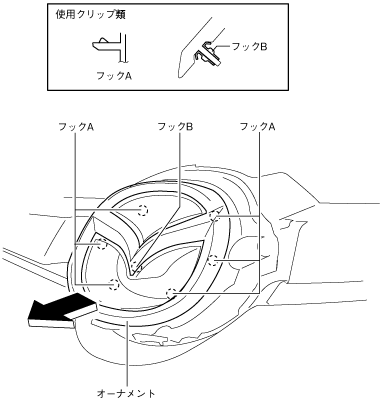 使用クリップ類

フックA

フックB

フックA

フックB

フックA

オーナメント