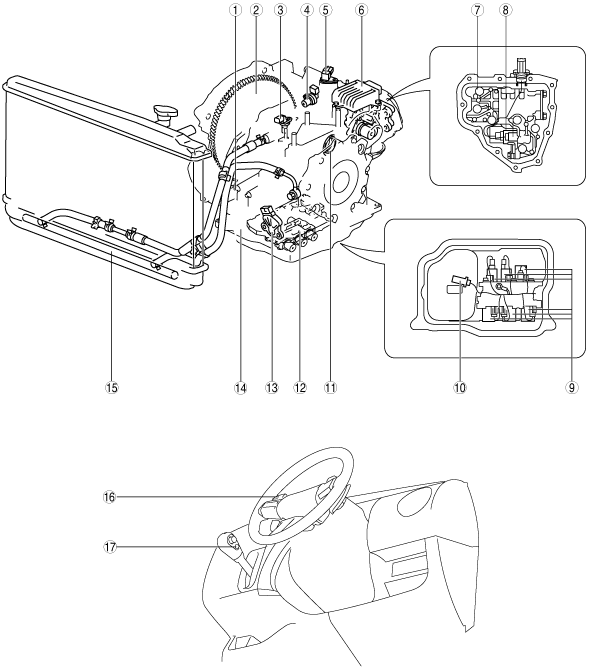 ① ② ③ ④ ⑤ ⑥ ⑦ ⑧

⑮ ⑭ ⑬ ⑫ ⑪ ⑩ ⑨

⑯

⑰