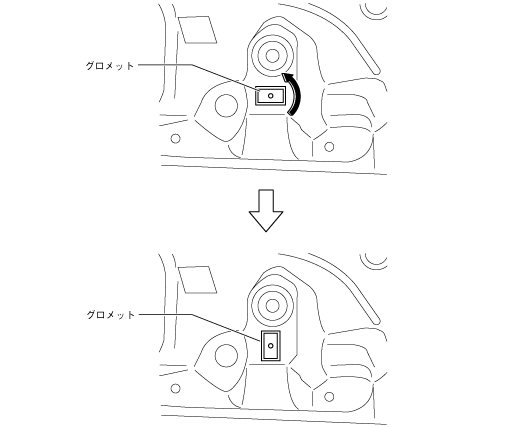 グロメット

グロメット