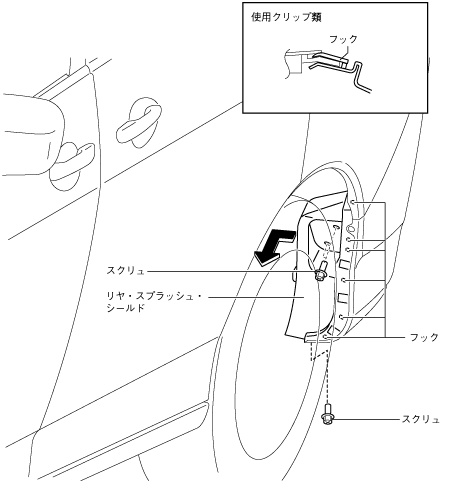 使用クリップ類

フック

スクリュ

リヤ・スプラッシュ・シールド

フック

スクリュ