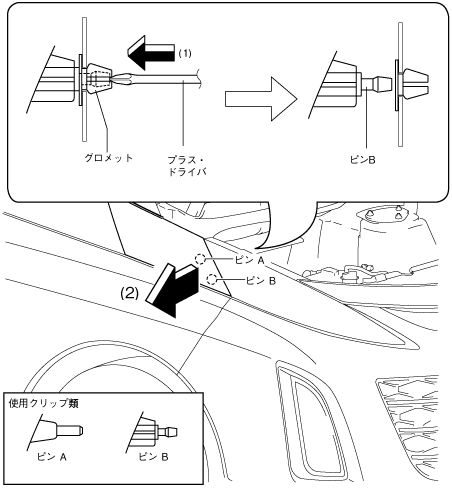 (1)

グロメット

プラス・ドライバ

ピンB

ピン A

ピン B

(2)

使用クリップ類

ピン A

ピン B