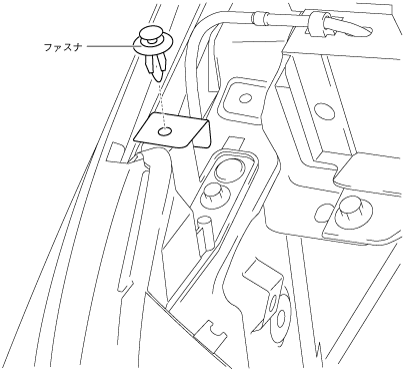 ファスナ