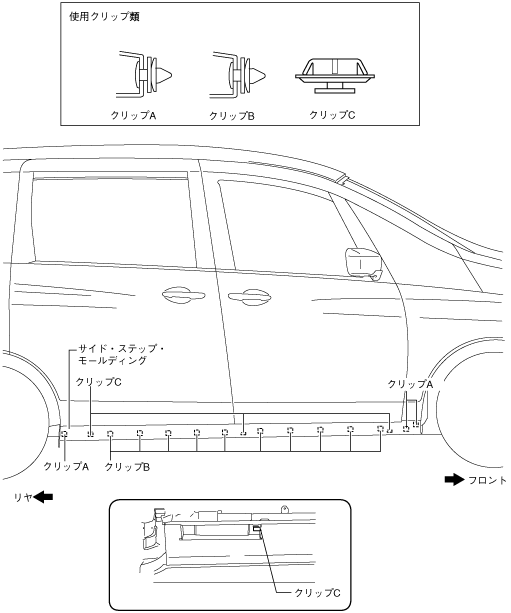 使用クリップ類

クリップA

クリップB

クリップC

サイド・ステップ・モールディング

クリップC

クリップA

クリップA

クリップB

フロント

リヤ

クリップC