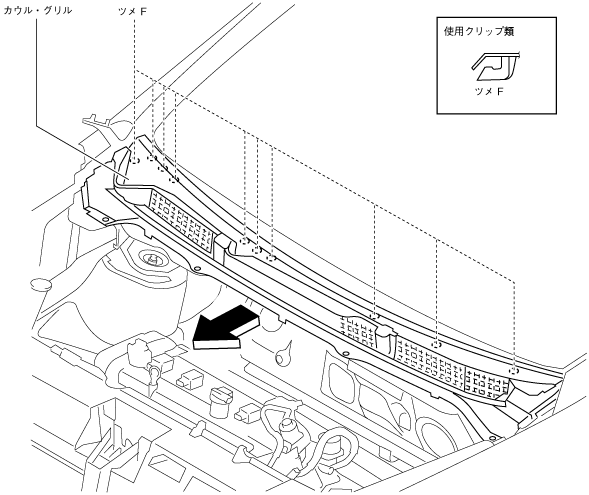 カウル・グリル
ツメ F
使用クリップ類
ツメ F