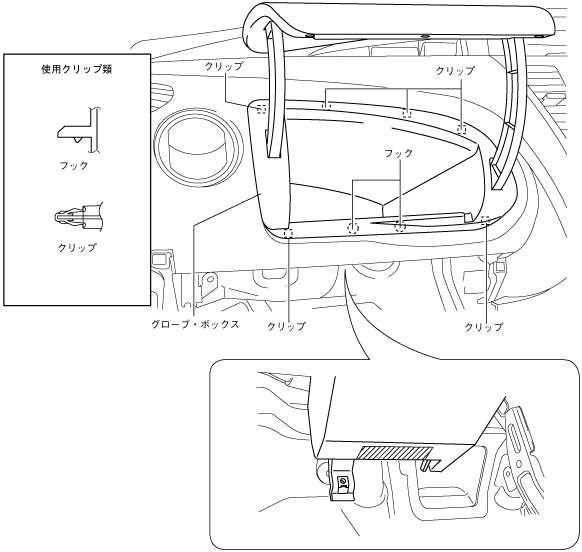 使用クリップ類

フック

クリップ

クリップ

クリップ

フック

グローブ・ボックス

クリップ

クリップ