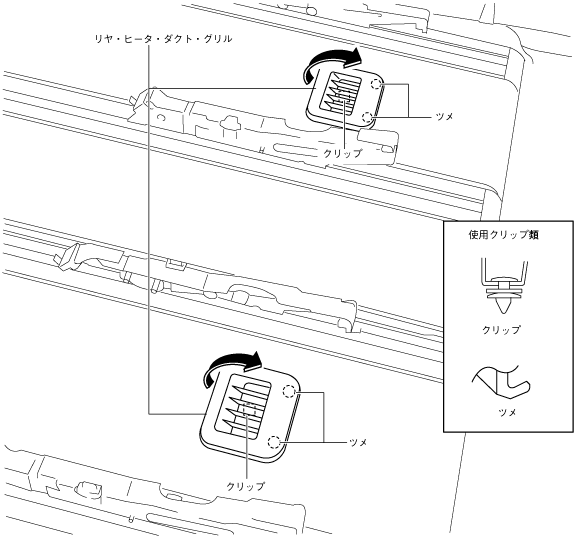 リヤ・ヒータ・ダクト・グリル

ツメ

クリップ

使用クリップ類

クリップ

ツメ

ツメ

クリップ