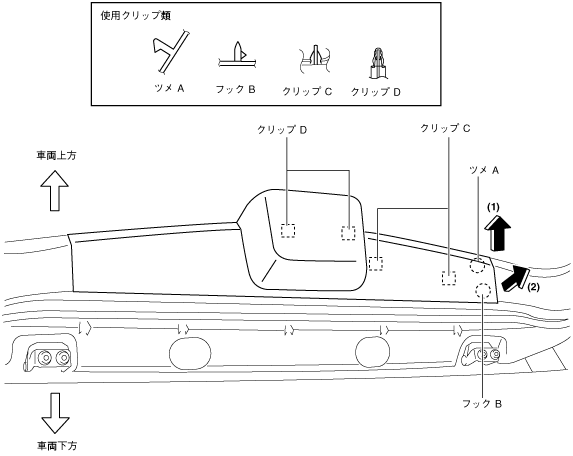 使用クリップ類

ツメ A

フック B

クリップ C

クリップ D

クリップ D

クリップ C

車両上方

ツメ A

(1)

(2)

フック B

車両下方