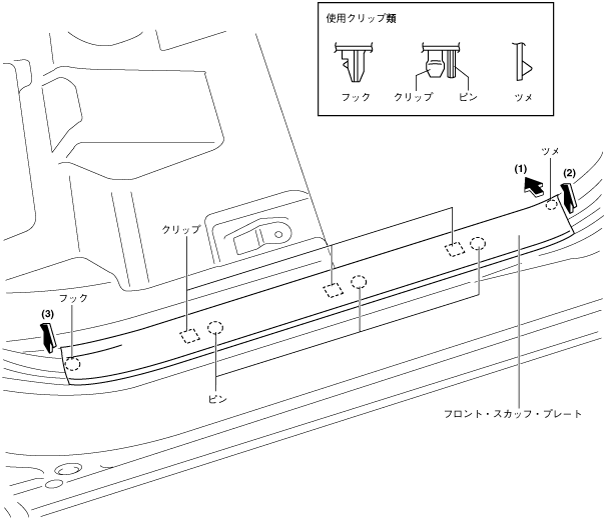 使用クリップ類

フック

クリップ

ピン

ツメ

ツメ

(1)

(2)

クリップ

フック

(3)

ピン

フロント・スカッフ・プレート