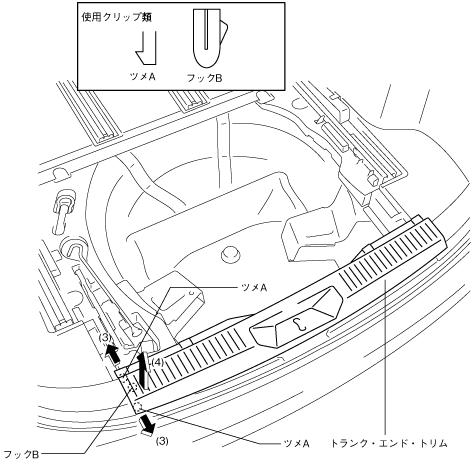 使用クリップ類

ツメA

フックB

ツメA

(3)

(4)

(3)

フックB

ツメA

トランク・エンド・トリム