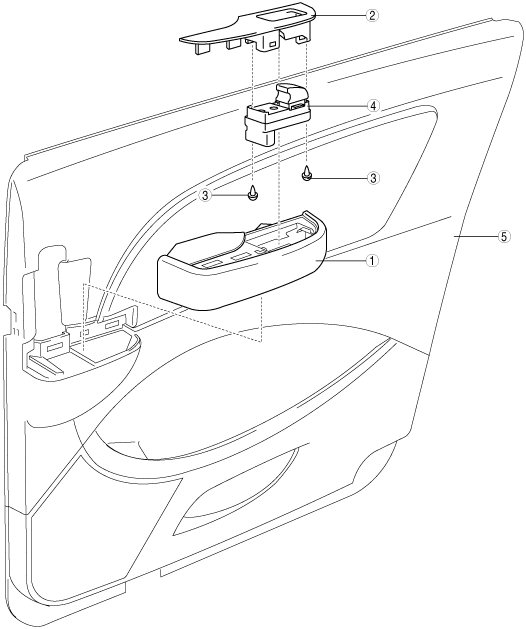 2
4
3
3
5
1