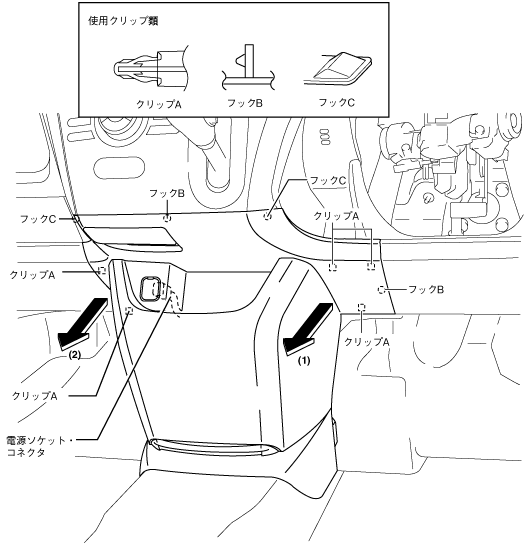 使用クリップ類

クリップA

フックB

フックC

フックB

フックC

フックC

クリップA

クリップA

フックB

クリップA

(2)

(1)

クリップA

電源ソケット・コネクタ