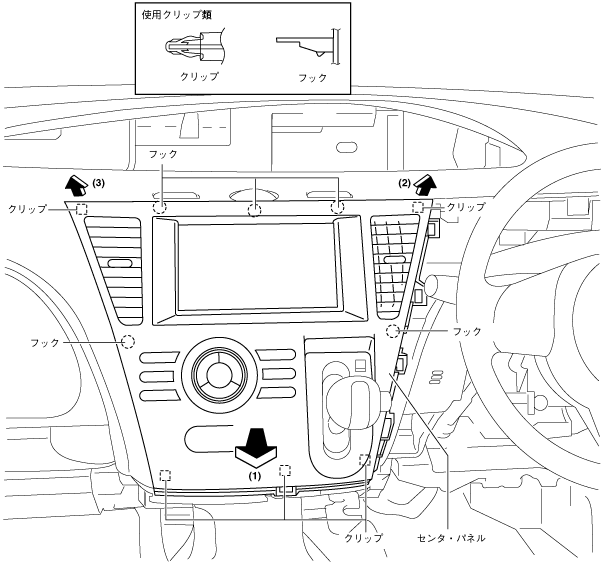 使用クリップ類

クリップ

フック

フック

(3)

(2)

クリップ

クリップ

フック

フック

(1)

クリップ

センタ・パネル