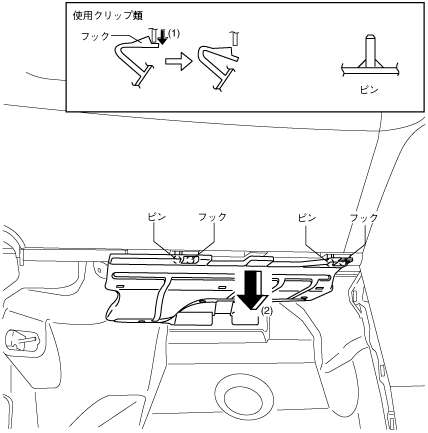 使用クリップ類
フック
(1)
ピン
ピン
フック
ピン
フック
(2)