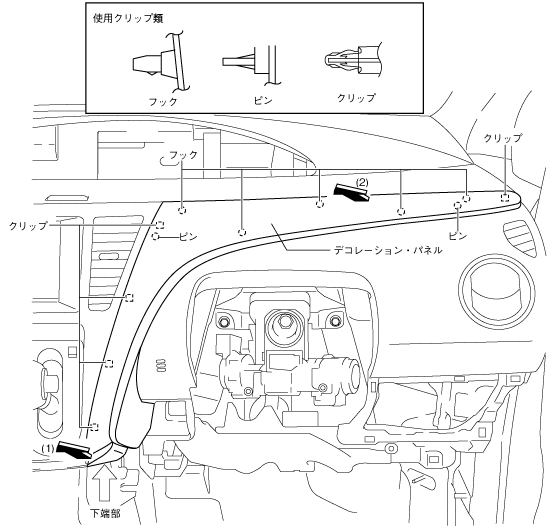 使用クリップ類

フック

ピン

クリップ

クリップ

フック

(2)

クリップ

ピン

ピン

デコレーション・パネル

(1)

下端部