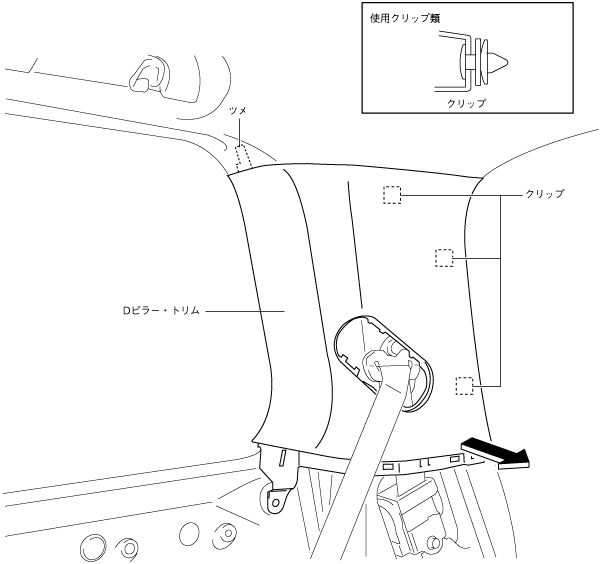 使用クリップ類

クリップ

ツメ

クリップ

Dピラー・トリム