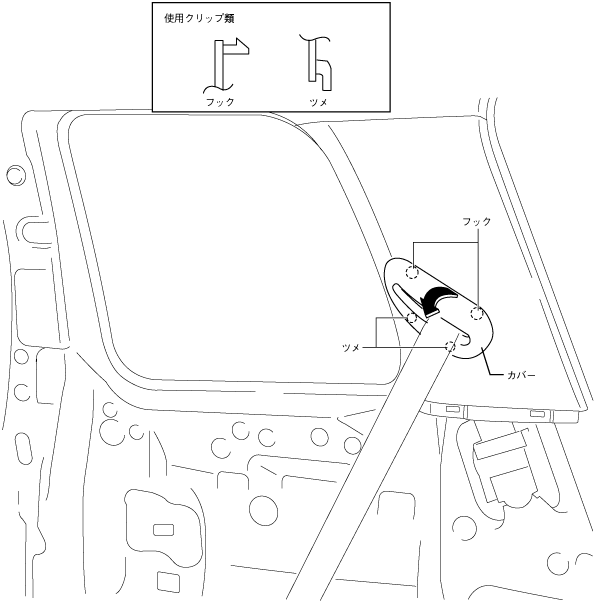 使用クリップ類

フック

ツメ

フック

ツメ

カバー