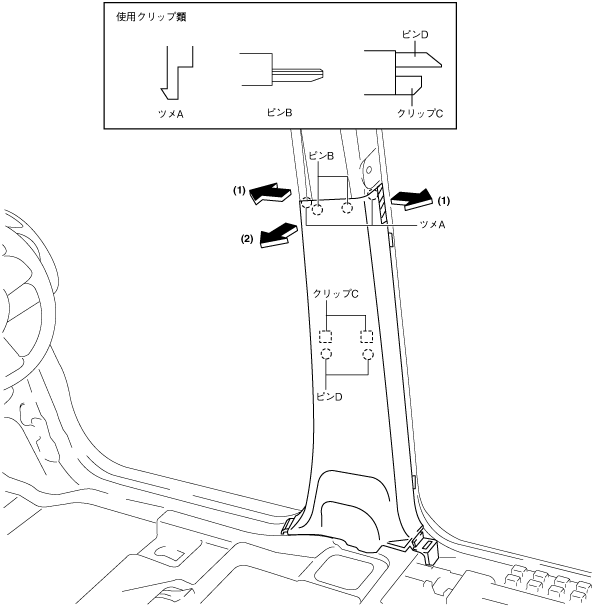 使用クリップ類

ピンD

ツメA

ピンB

クリップC

ピンB

(1)

(1)

ツメA

(2)

クリップC

ピンD