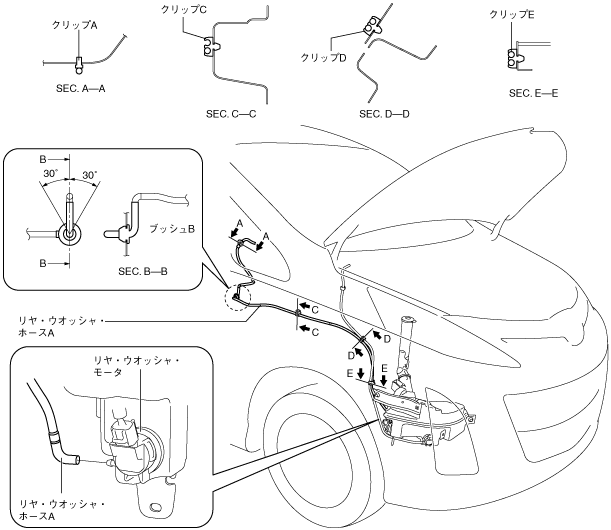 クリップA

SEC. A—A

クリップC

SEC. C—C

クリップD

SEC. D—D

クリップE

SEC. E—E

B

30°

30°

B

ブッシュB

SEC. B—B

A

A

C

C

D

D

E

E

リヤ・ウオッシャ・ホースA

リヤ・ウオッシャ・モータ

リヤ・ウオッシャ・ホースA