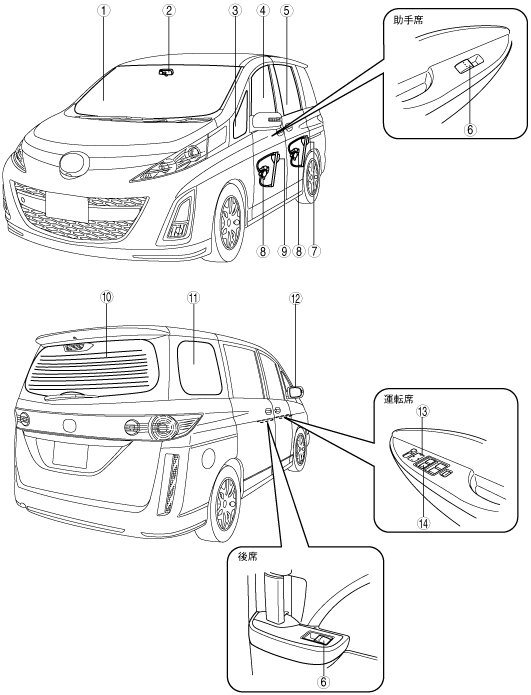 ①
②
③
④
⑤
助手席
⑥
⑧
⑨
⑧
⑦
⑩
⑪
⑫
運転席
⑬
⑭
後席
⑥