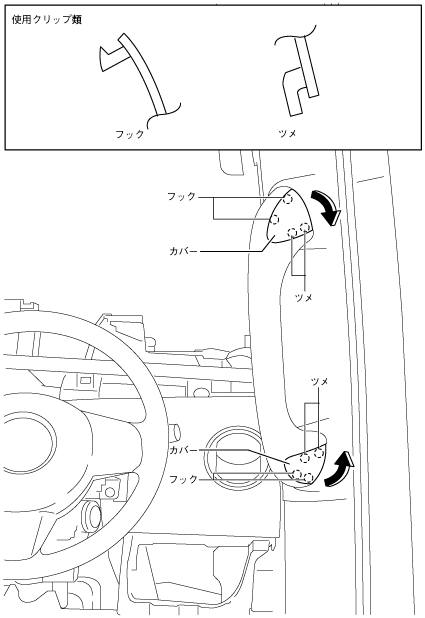 使用クリップ類

フック

ツメ

フック

カバー

ツメ

ツメ

カバー

フック