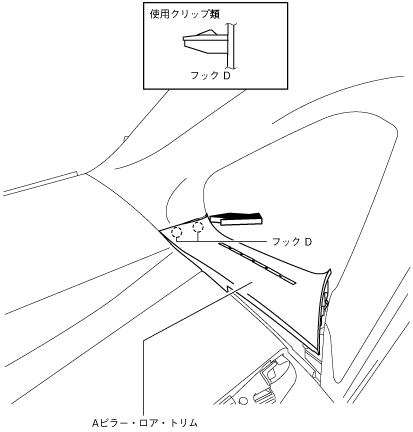 使用クリップ類

フック D

フック D

Aピラー・ロア・トリム