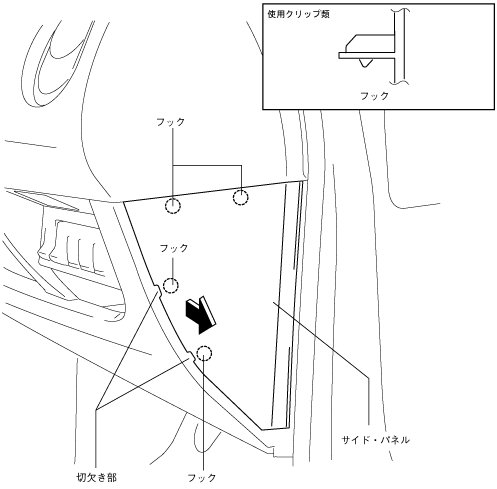 使用クリップ類

フック

フック

フック

サイド・パネル

切欠き部

フック