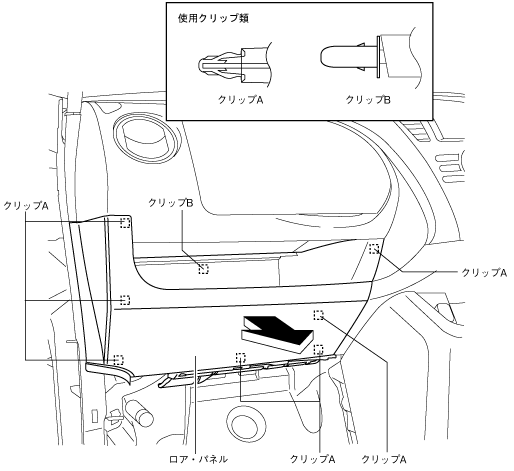 使用クリップ類

クリップA

クリップB

クリップA

クリップB

クリップA

ロア・パネル

クリップA

クリップA